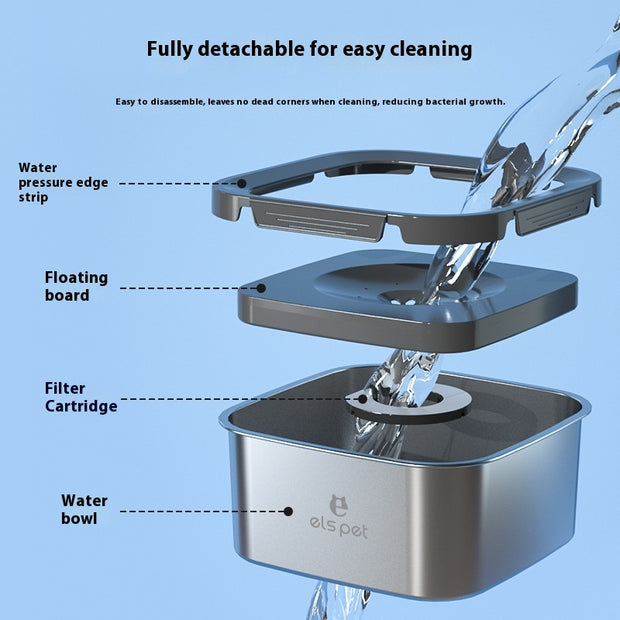 Fully detachable for easy cleaning

Easy to disassemble, leaves no dead corners when cleaning, reducing bacterial growth.

Water pressure edge strip

Floating board

Filter Cartridge

Water bowl

els pet